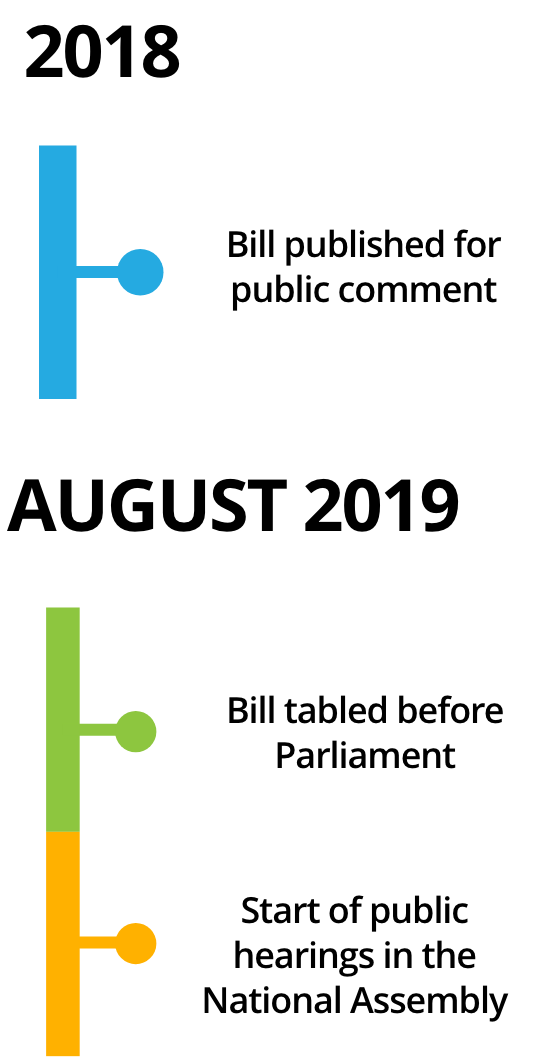 2018

Bill published for public comment

AUGUST 2019

Bill tabled before Parliament

Start of public hearings in the National Assembly