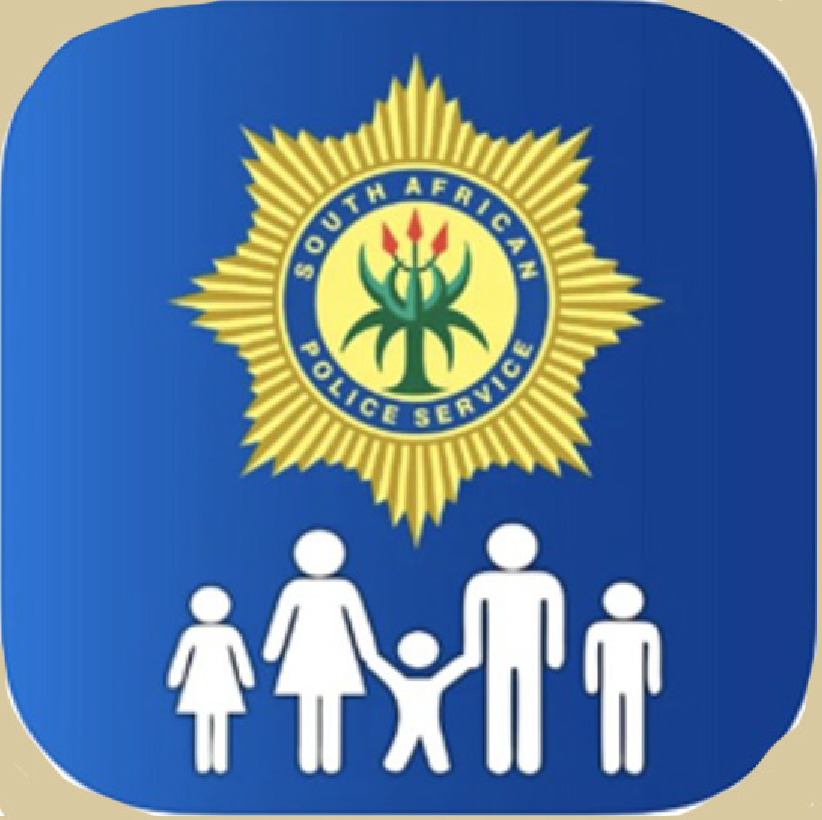 SOUTH AFRICAN
POLICE SERVICE