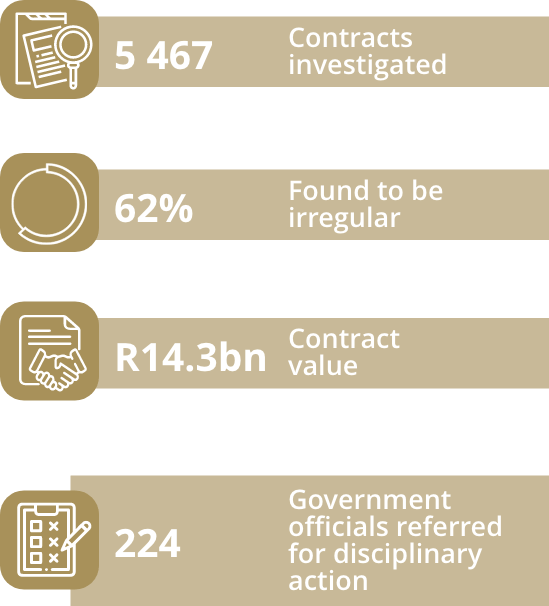 5 467

Contracts investigated

62%

Found to be irregular

R14.3bn

Contract value

224

Government officials referred for disciplinary action