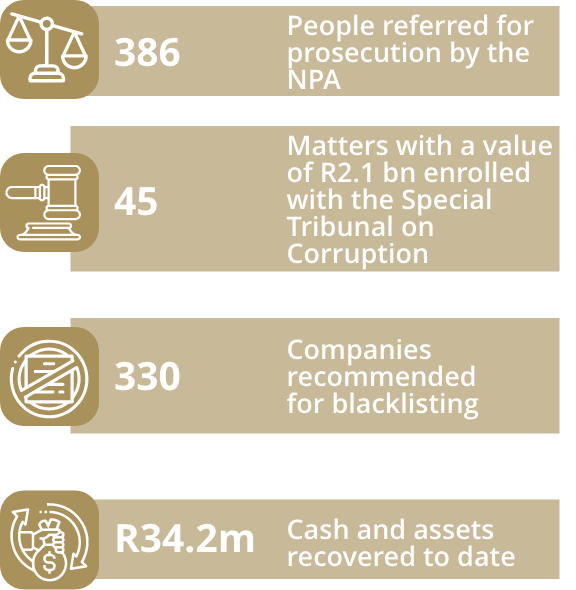 386

People referred for prosecution by the NPA

45

Matters with a value of R2.1 bn enrolled with the Special Tribunal on Corruption

330

Companies recommended for blacklisting

R34.2m

Cash and assets recovered to date